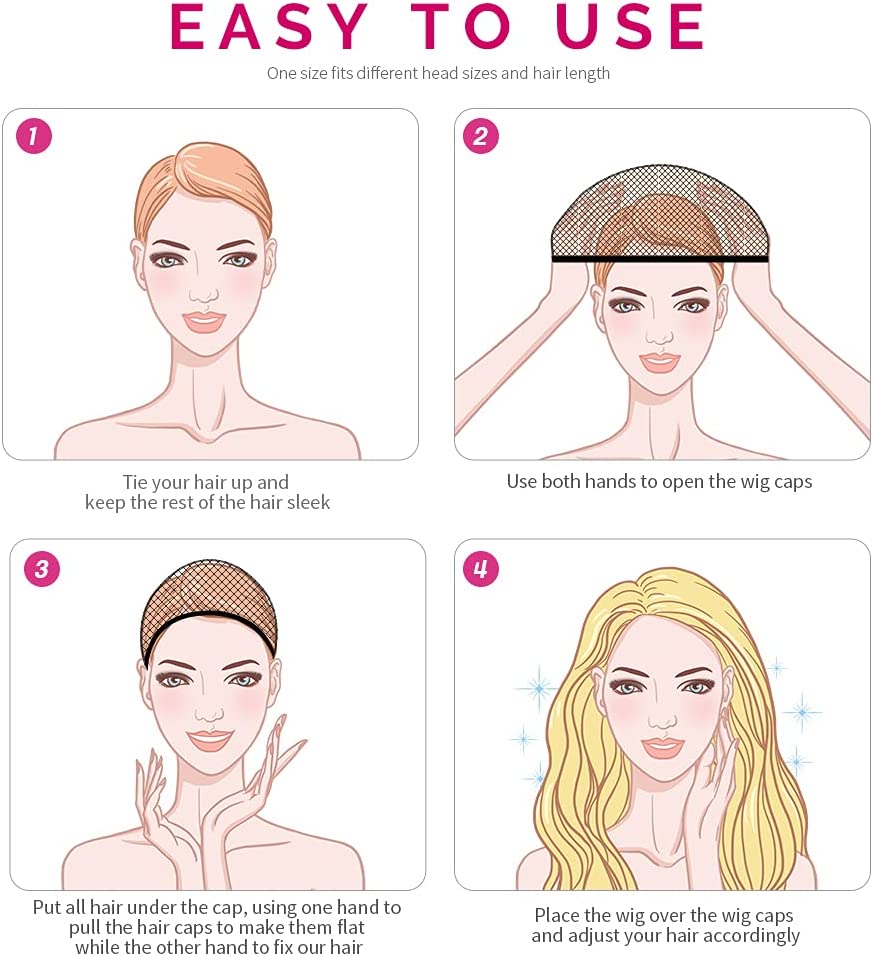 EASY TO USE

One size fits different head sizes and hair length

1

Tie your hair up and keep the rest of the hair sleek

2

Use both hands to open the wig caps

3

Put all hair under the cap, using one hand to pull the hair caps to make them flat while the other hand to fix our hair

4

Place the wig over the wig caps and adjust your hair accordingly